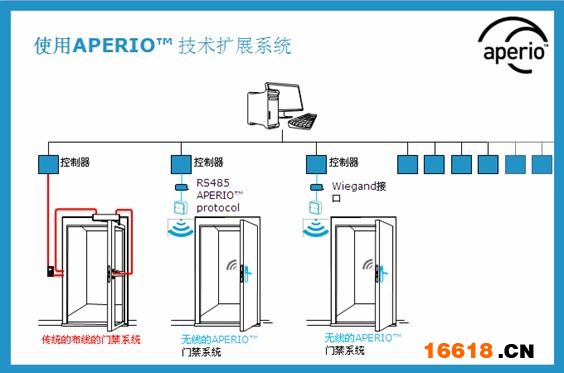 使用APERIO™ 技术扩展系统

aperio™

控制器

控制器

RS485 APERIO™ protocol

控制器

Wiegand接口

传统的布线的门禁系统

无线的APERIO™ 门禁系统

无线的APERIO™ 门禁系统

16618.CN